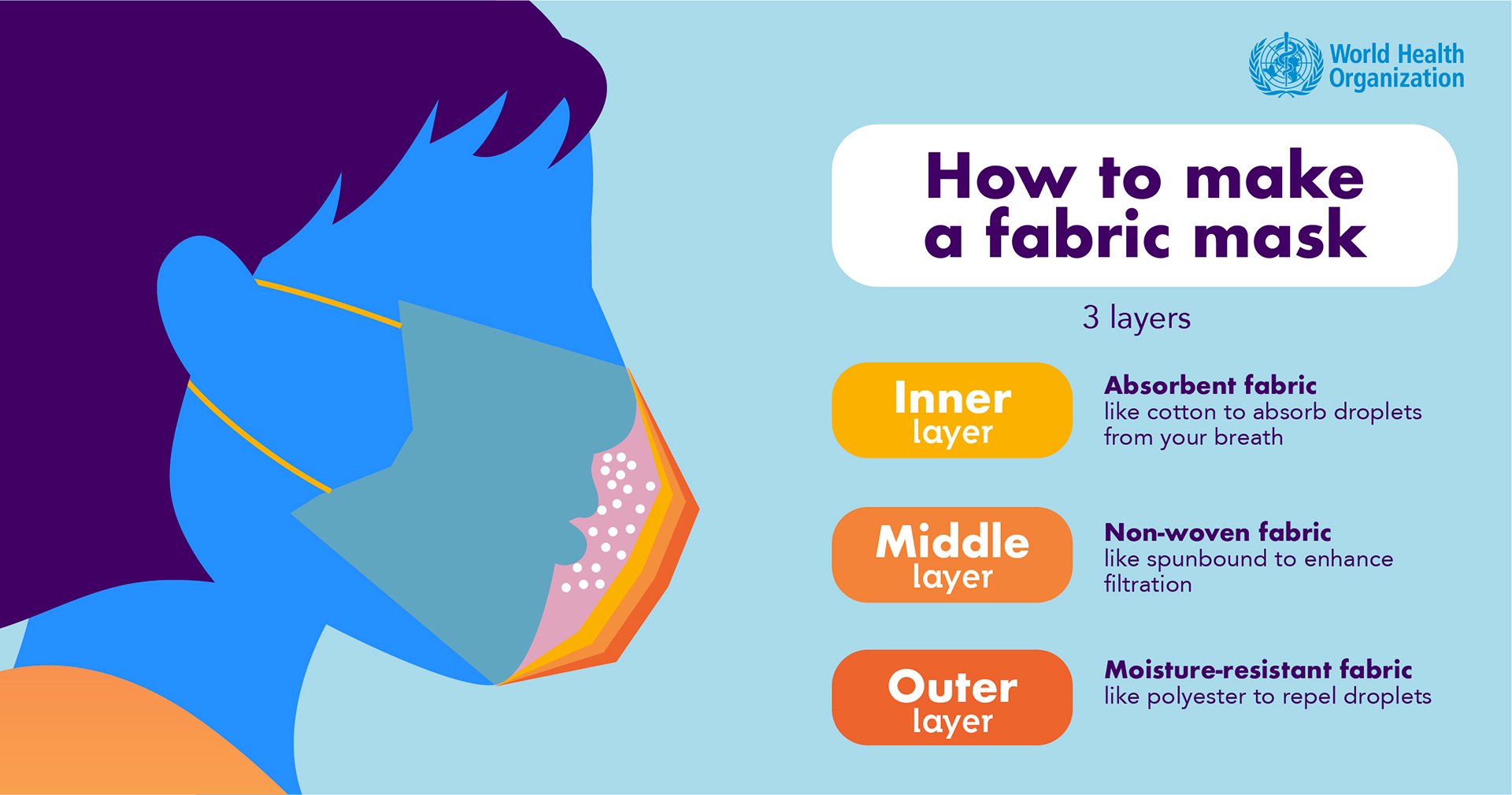 World Health Organization

How to make a fabric mask

3 layers

Inner layer

Absorbent fabric like cotton to absorb droplets from your breath

Middle layer

Non-woven fabric like spunbound to enhance filtration

Outer layer

Moisture-resistant fabric like polyester to repel droplets