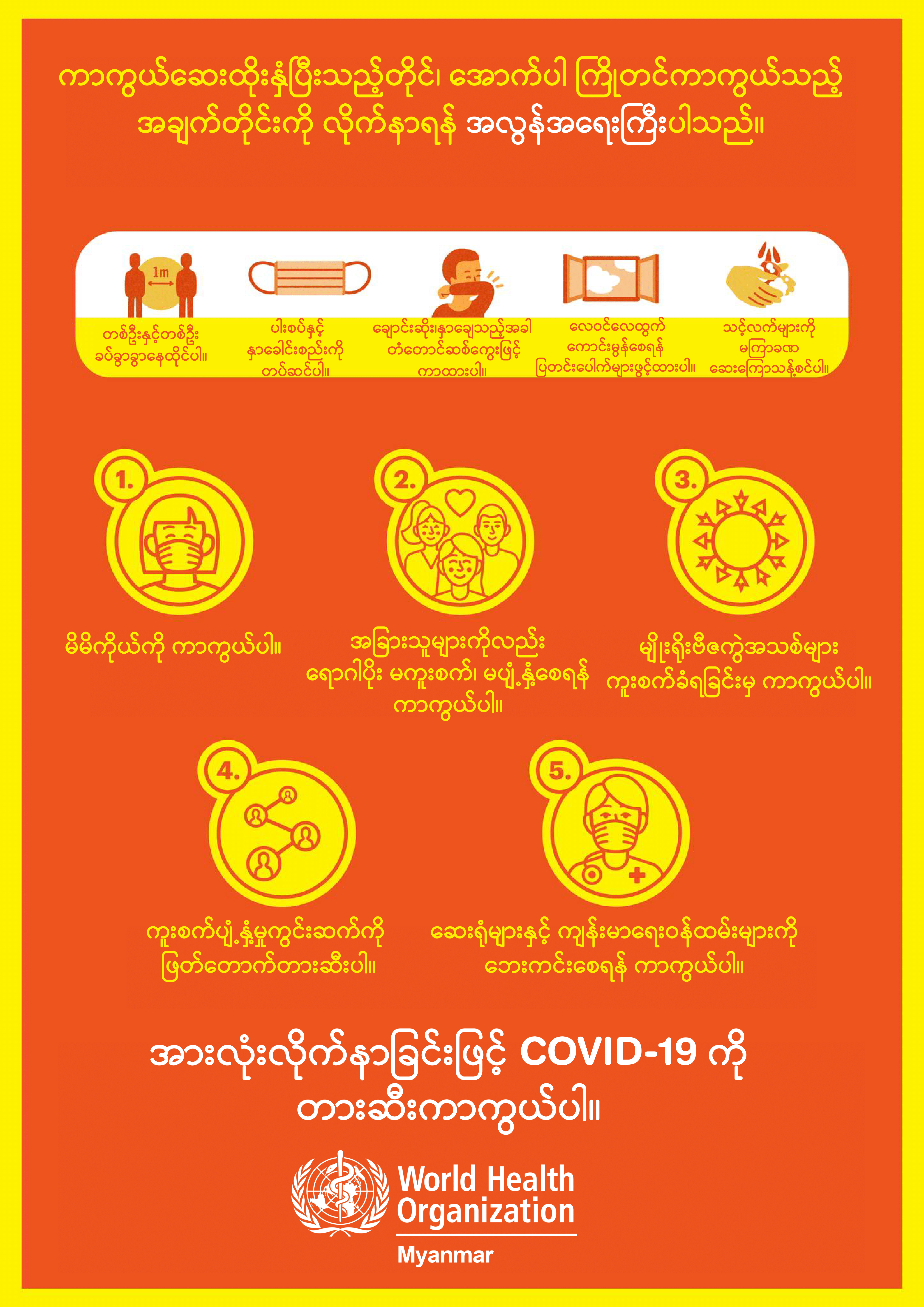 ကာကွယ်ဆေးထိုးနှံပြီးသည့်တိုင်၊ အောက်ပါ ကြိုတင်ကာကွယ်သည့် အချက်တိုင်းကို လိုက်နာရန် အလွန်အရေးကြီးပါသည်။

1m

တစ်ဦးနှင့်တစ်ဦး ခပ်ခွာခွာနေထိုင်ပါ။

ပါးစပ်နှင့် နှာခေါင်းစည်းကို တပ်ဆင်ပါ။

ချောင်းဆိုး၊နှာချေသည့်အခါ တံတောင်ဆစ်ကွေးဖြင့် ကာထားပါ။

လေဝင်လေထွက် ကောင်းမွန်စေရန် ပြတင်းပေါက်များဖွင့်ထားပါ။

သင့်လက်များကို မကြာခဏ ဆေးကြောသန့်စင်ပါ။

1.

မိမိကိုယ်ကို ကာကွယ်ပါ။

2.

အခြားသူများကိုလည်း ရောဂါပိုး မကူးစက်၊ မပျံ့နှံ့စေရန် ကာကွယ်ပါ။

3.

မျိုးရိုးဗီဇကွဲအသစ်များ ကူးစက်ခံရခြင်းမှ ကာကွယ်ပါ။

4.

ကူးစက်ပျံ့နှံ့မှုကွင်းဆက်ကို ဖြတ်တောက်တားဆီးပါ။

5.

ဆေးရုံများနှင့် ကျန်းမာရေးဝန်ထမ်းများကို ဘေးကင်းစေရန် ကာကွယ်ပါ။

အားလုံးလိုက်နာခြင်းဖြင့် COVID-19 ကို တားဆီးကာကွယ်ပါ။

World Health Organization
Myanmar