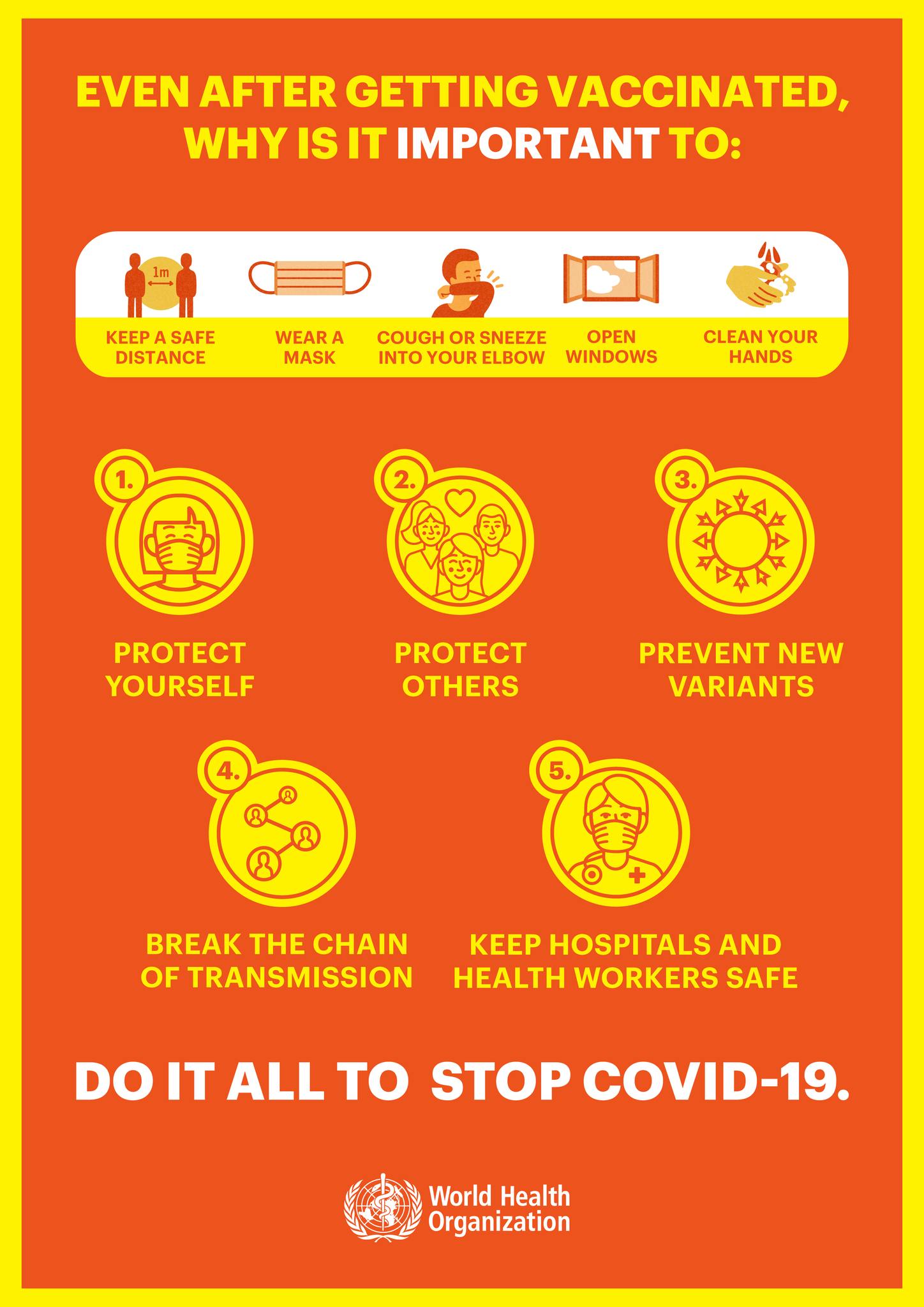 EVEN AFTER GETTING VACCINATED, WHY IS IT IMPORTANT TO:

1m

KEEP A SAFE DISTANCE

WEAR A MASK

COUGH OR SNEEZE INTO YOUR ELBOW

OPEN WINDOWS

CLEAN YOUR HANDS

1.

PROTECT YOURSELF

2.

PROTECT OTHERS

3.

PREVENT NEW VARIANTS

4.

BREAK THE CHAIN OF TRANSMISSION

5.

KEEP HOSPITALS AND HEALTH WORKERS SAFE

DO IT ALL TO STOP COVID-19.

World Health Organization