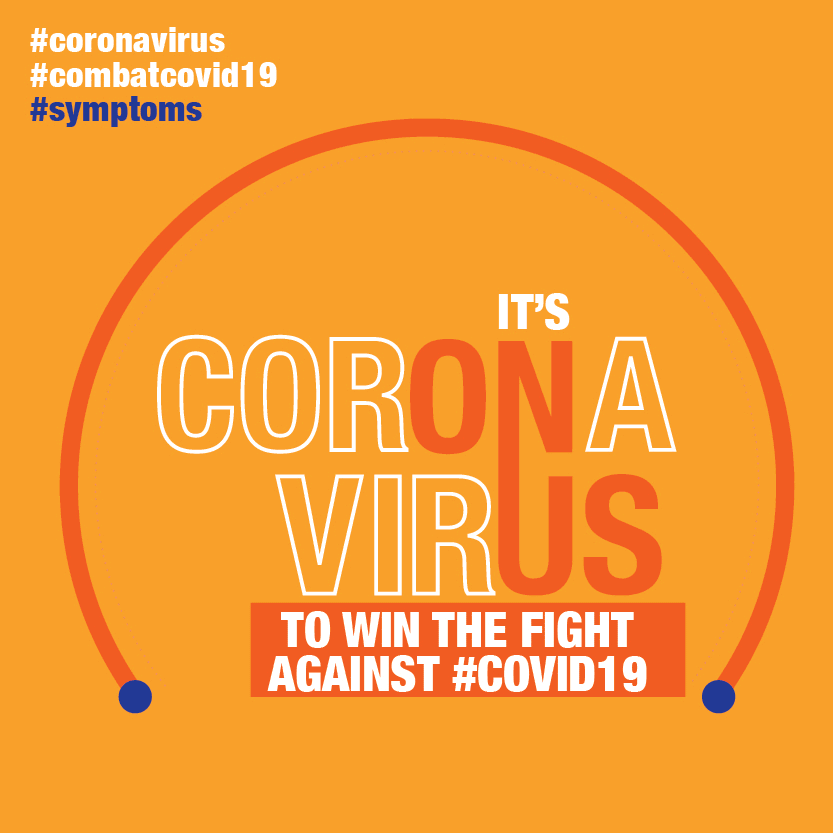 #coronavirus
#combatcovid19
#symptoms

IT'S
CORONA
VIRUS

TO WIN THE FIGHT AGAINST #COVID19