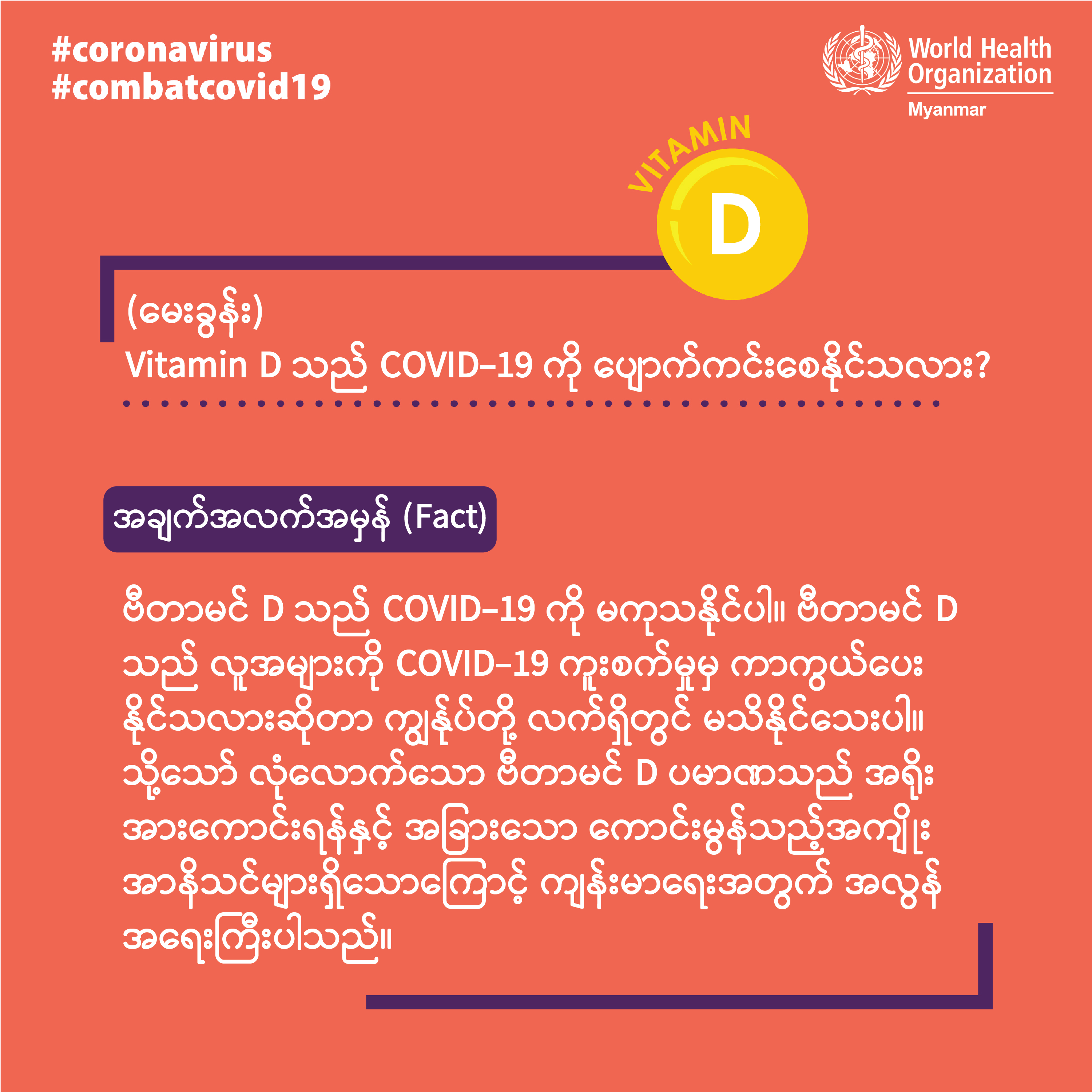 #coronavirus
#combatcovid19

World Health Organization
Myanmar

VITAMIN
D

(မေးခွန်း)
Vitamin D သည် COVID-19 ကို ပျောက်ကင်းစေနိုင်သလား?

အချက်အလက်အမှန် (Fact)

ဗီတာမင် D သည် COVID-19 ကို မကုသနိုင်ပါ။ ဗီတာမင် D သည် လူအများကို COVID-19 ကူးစက်မှုမှ ကာကွယ်ပေးနိုင်သလားဆိုတာ ကျွန်ုပ်တို့ လက်ရှိတွင် မသိနိုင်သေးပါ။ သို့သော် လုံလောက်သော ဗီတာမင် D ပမာဏသည် အရိုးအားကောင်းရန်နှင့် အခြားသော ကောင်းမွန်သည့်အကျိုးအာနိသင်များရှိသောကြောင့် ကျန်းမာရေးအတွက် အလွန်အရေးကြီးပါသည်။