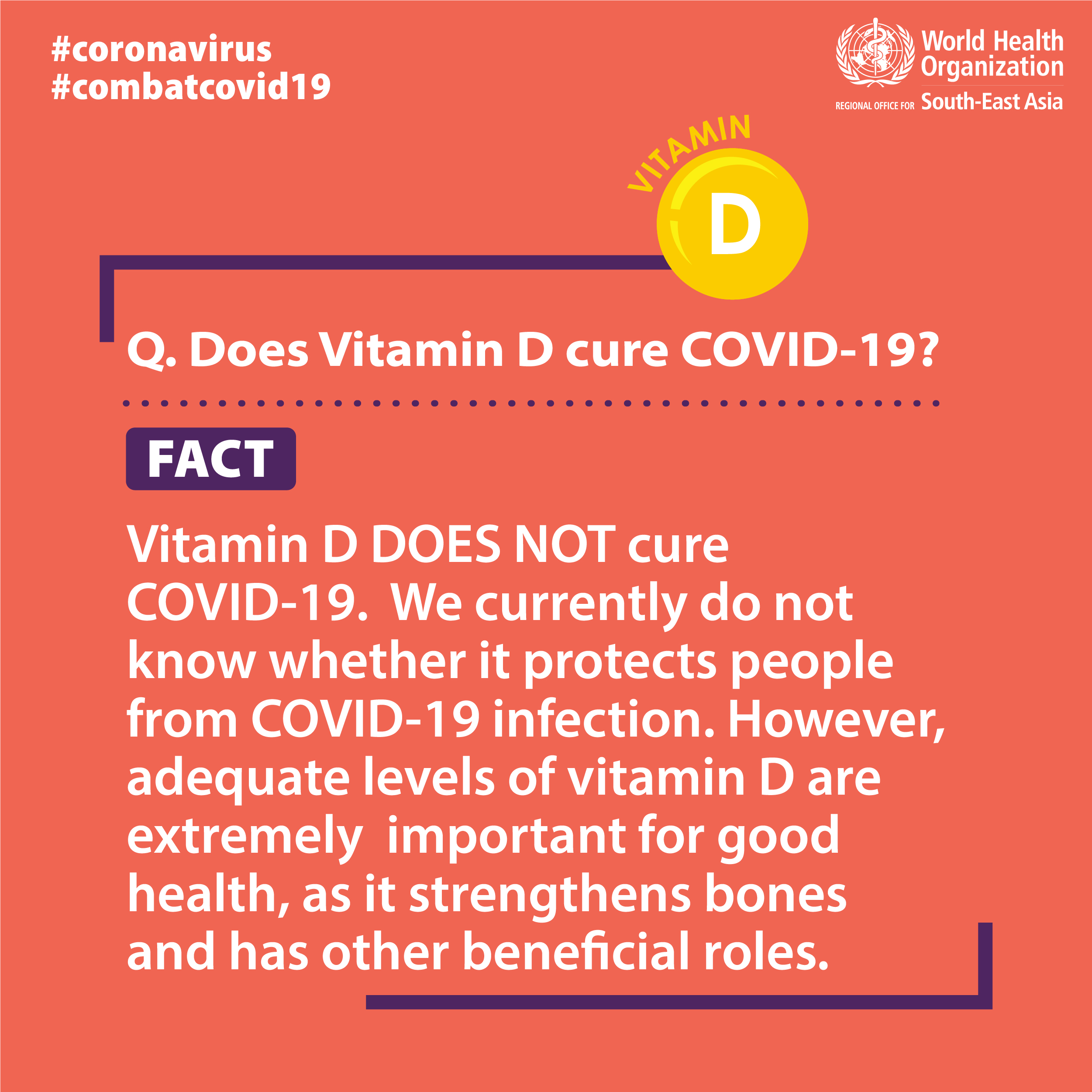 #coronavirus
#combatcovid19

World Health Organization
REGIONAL OFFICE FOR South-East Asia

VITAMIN
D

Q. Does Vitamin D cure COVID-19?

FACT

Vitamin D DOES NOT cure COVID-19. We currently do not know whether it protects people from COVID-19 infection. However, adequate levels of vitamin D are extremely important for good health, as it strengthens bones and has other beneficial roles.