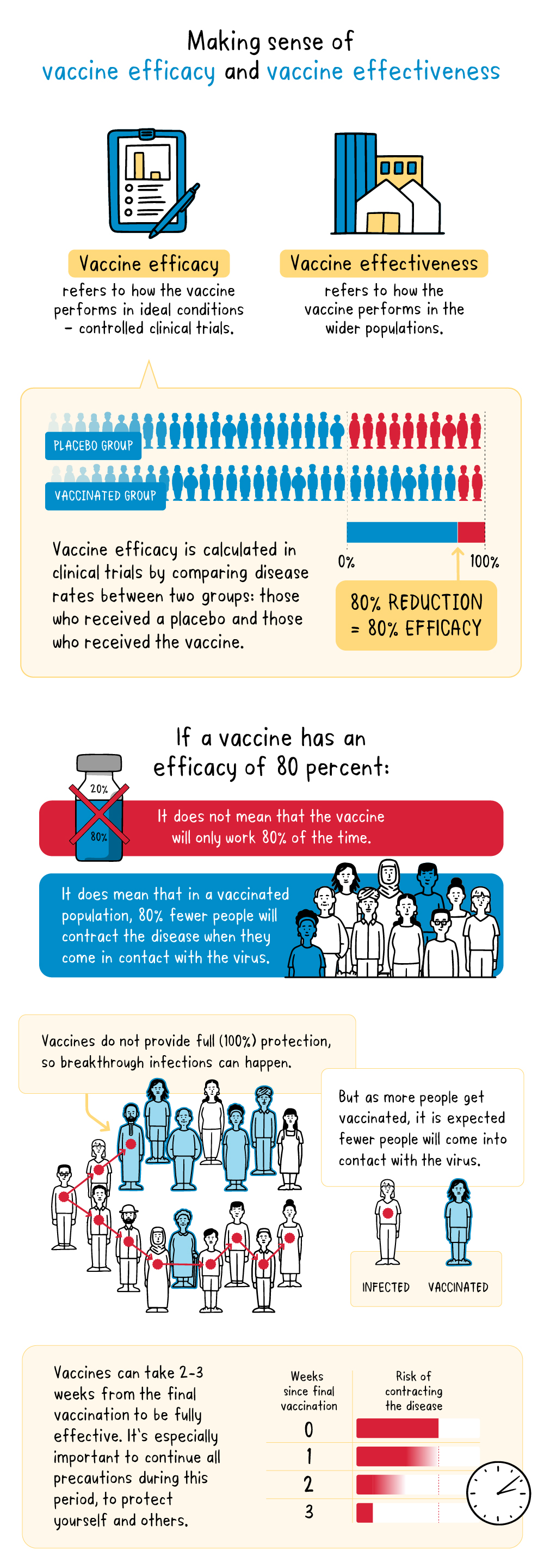 Making sense of
vaccine efficacy and vaccine effectiveness

Vaccine efficacy
refers to how the vaccine performs in ideal conditions – controlled clinical trials.

Vaccine effectiveness
refers to how the vaccine performs in the wider populations.

PLACEBO GROUP

VACCINATED GROUP

Vaccine efficacy is calculated in clinical trials by comparing disease rates between two groups: those who received a placebo and those who received the vaccine.

0%

100%

80% REDUCTION
= 80% EFFICACY

If a vaccine has an efficacy of 80 percent:

20%

80%

It does not mean that the vaccine will only work 80% of the time.

It does mean that in a vaccinated population, 80% fewer people will contract the disease when they come in contact with the virus.

Vaccines do not provide full (100%) protection, so breakthrough infections can happen.

But as more people get vaccinated, it is expected fewer people will come into contact with the virus.

INFECTED

VACCINATED

Vaccines can take 2-3 weeks from the final vaccination to be fully effective. It's especially important to continue all precautions during this period, to protect yourself and others.

| Weeks since final vaccination | Risk of contracting the disease |
|---|---|
| 0 | |
| 1 | |
| 2 | |
| 3 | |