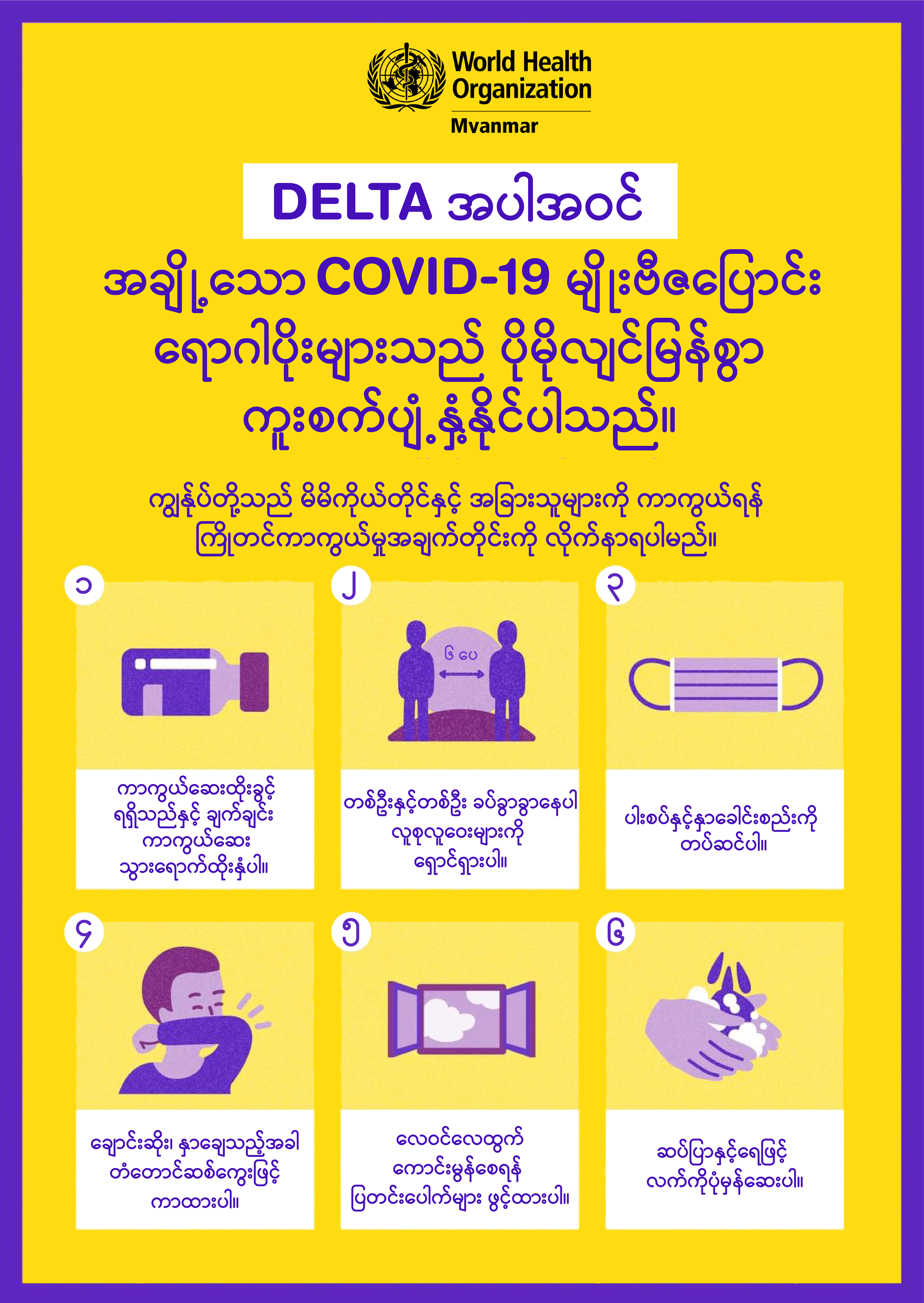 World Health Organization
Myanmar

DELTA အပါအဝင်

အချို့သော COVID-19 မျိုးဗီဇပြောင်း ရောဂါပိုးများသည် ပိုမိုလျင်မြန်စွာ ကူးစက်ပျံ့နှံ့နိုင်ပါသည်။

ကျွန်ုပ်တို့သည် မိမိကိုယ်တိုင်နှင့် အခြားသူများကို ကာကွယ်ရန် ကြိုတင်ကာကွယ်မှုအချက်တိုင်းကို လိုက်နာရပါမည်။

၁
ကာကွယ်ဆေးထိုးခွင့် ရရှိသည်နှင့် ချက်ချင်း ကာကွယ်ဆေး သွားရောက်ထိုးနှံပါ။

၂
၆ ပေ
တစ်ဦးနှင့်တစ်ဦး ခပ်ခွာခွာနေပါ လူစုလူဝေးများကို ရှောင်ရှားပါ။

၃
ပါးစပ်နှင့်နှာခေါင်းစည်းကို တပ်ဆင်ပါ။

၄
ချောင်းဆိုး၊ နှာချေသည့်အခါ တံတောင်ဆစ်ကွေးဖြင့် ကာထားပါ။

၅
လေဝင်လေထွက် ကောင်းမွန်စေရန် ပြတင်းပေါက်များ ဖွင့်ထားပါ။

၆
ဆပ်ပြာနှင့်ရေဖြင့် လက်ကိုပုံမှန်ဆေးပါ။