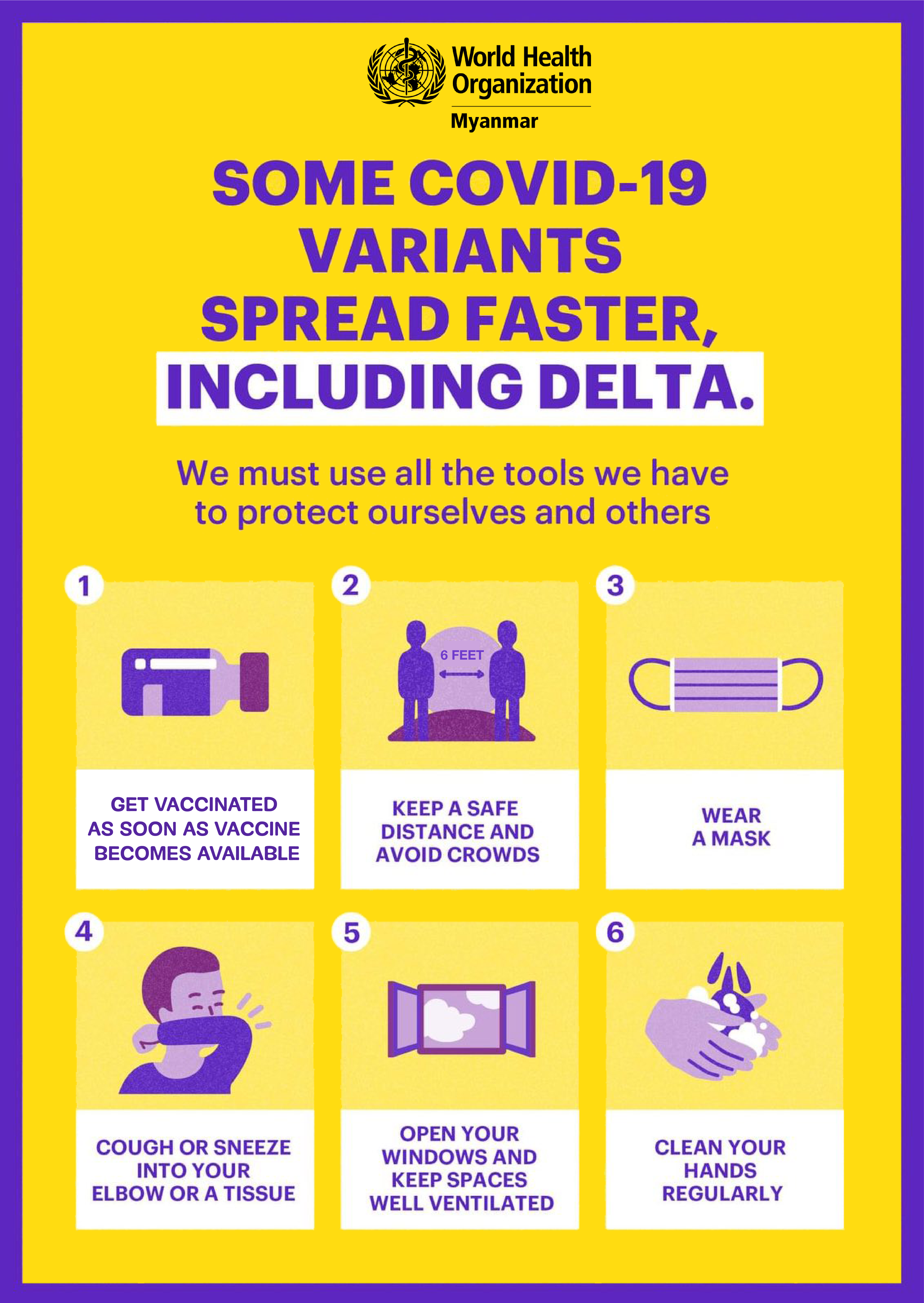 World Health Organization
Myanmar

SOME COVID-19 VARIANTS SPREAD FASTER, INCLUDING DELTA.

We must use all the tools we have to protect ourselves and others

1
GET VACCINATED AS SOON AS VACCINE BECOMES AVAILABLE

2
6 FEET
KEEP A SAFE DISTANCE AND AVOID CROWDS

3
WEAR A MASK

4
COUGH OR SNEEZE INTO YOUR ELBOW OR A TISSUE

5
OPEN YOUR WINDOWS AND KEEP SPACES WELL VENTILATED

6
CLEAN YOUR HANDS REGULARLY