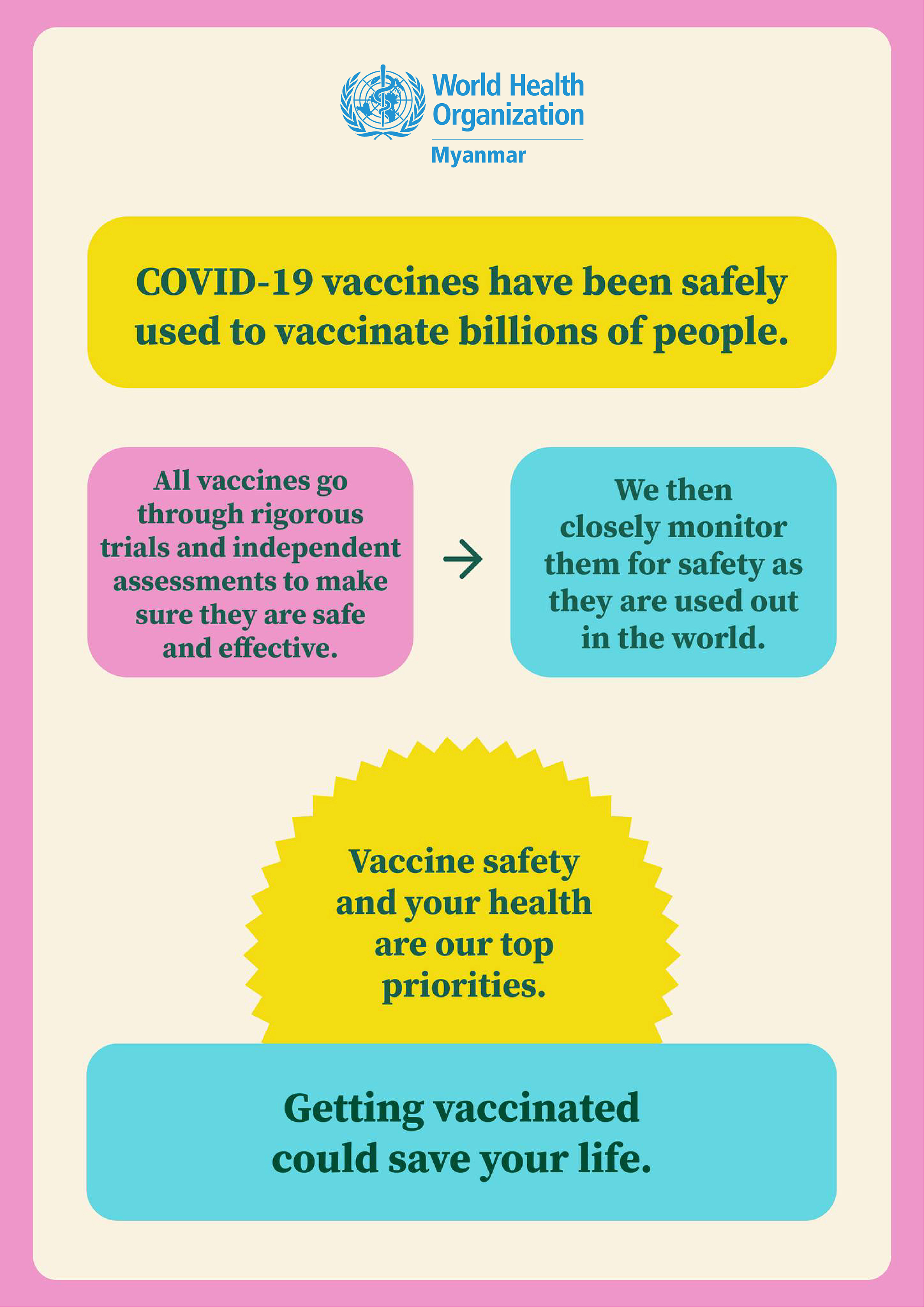 World Health Organization
Myanmar

COVID-19 vaccines have been safely used to vaccinate billions of people.

All vaccines go through rigorous trials and independent assessments to make sure they are safe and effective.

We then closely monitor them for safety as they are used out in the world.

Vaccine safety and your health are our top priorities.

Getting vaccinated could save your life.