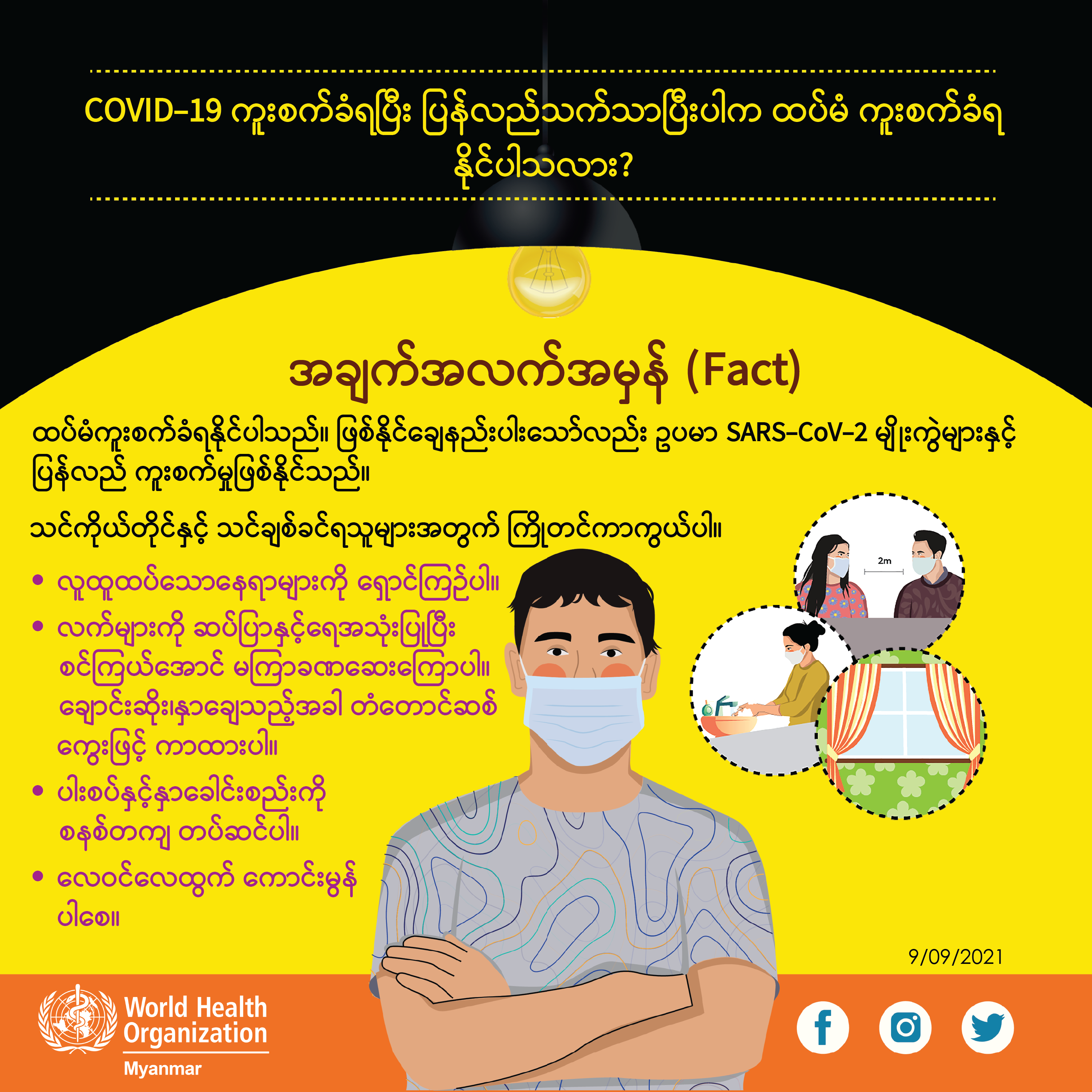 COVID-19 ကူးစက်ခံရပြီး ပြန်လည်သက်သာပြီးပါက ထပ်မံ ကူးစက်ခံရနိုင်ပါသလား?

အချက်အလက်အမှန် (Fact)

ထပ်မံကူးစက်ခံရနိုင်ပါသည်။ ဖြစ်နိုင်ချေနည်းပါးသော်လည်း ဥပမာ SARS-CoV-2 မျိုးကွဲများနှင့် ပြန်လည် ကူးစက်မှုဖြစ်နိုင်သည်။

သင်ကိုယ်တိုင်နှင့် သင်ချစ်ခင်ရသူများအတွက် ကြိုတင်ကာကွယ်ပါ။

• လူထူထပ်သောနေရာများကို ရှောင်ကြဉ်ပါ။
• လက်များကို ဆပ်ပြာနှင့်ရေအသုံးပြုပြီး စင်ကြယ်အောင် မကြာခဏဆေးကြောပါ။ ချောင်းဆိုး၊နှာချေသည့်အခါ တံတောင်ဆစ်ကွေးဖြင့် ကာထားပါ။
• ပါးစပ်နှင့်နှာခေါင်းစည်းကို စနစ်တကျ တပ်ဆင်ပါ။
• လေဝင်လေထွက် ကောင်းမွန်ပါစေ။

2m

9/09/2021

World Health Organization
Myanmar