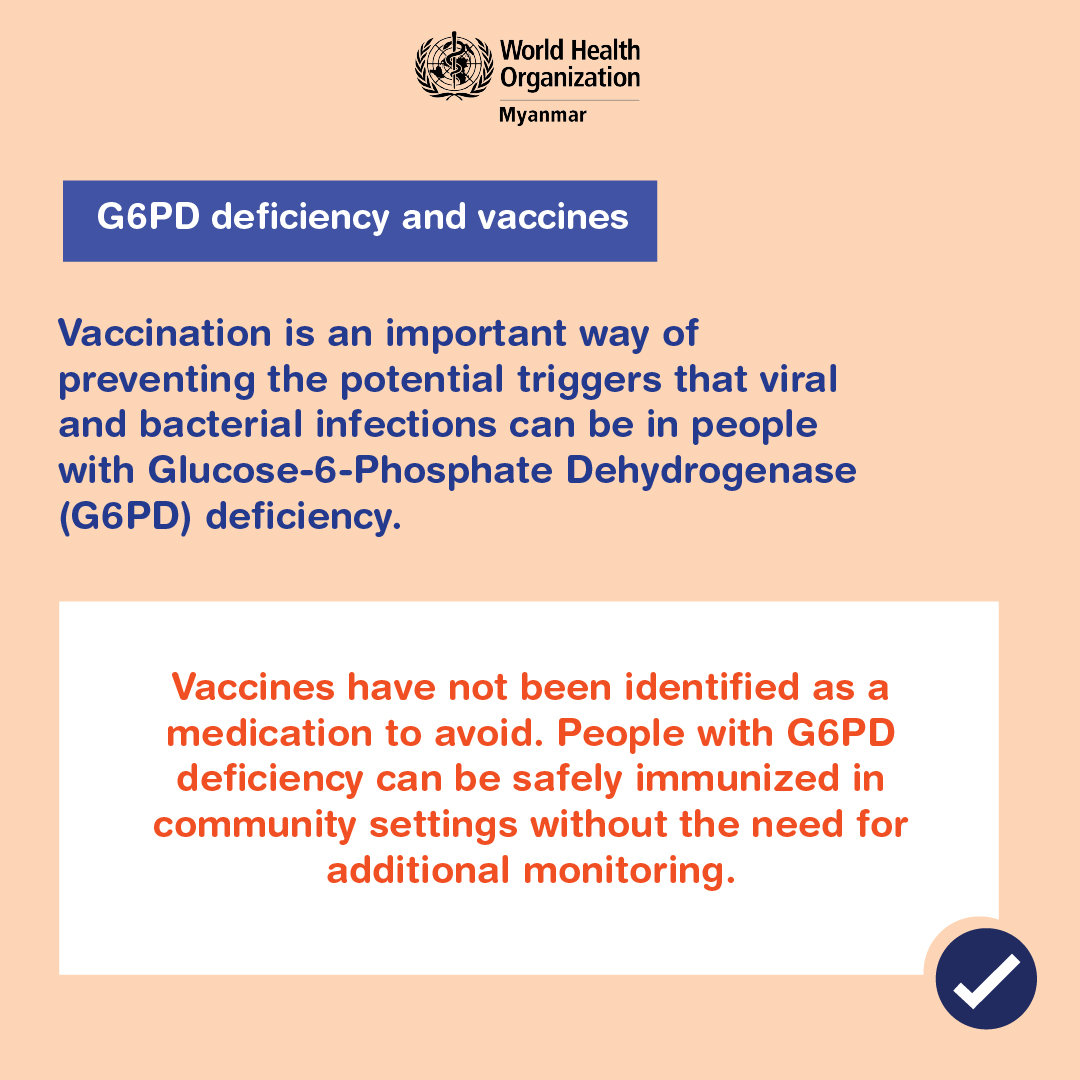 World Health Organization
Myanmar

G6PD deficiency and vaccines

Vaccination is an important way of preventing the potential triggers that viral and bacterial infections can be in people with Glucose-6-Phosphate Dehydrogenase (G6PD) deficiency.

Vaccines have not been identified as a medication to avoid. People with G6PD deficiency can be safely immunized in community settings without the need for additional monitoring.