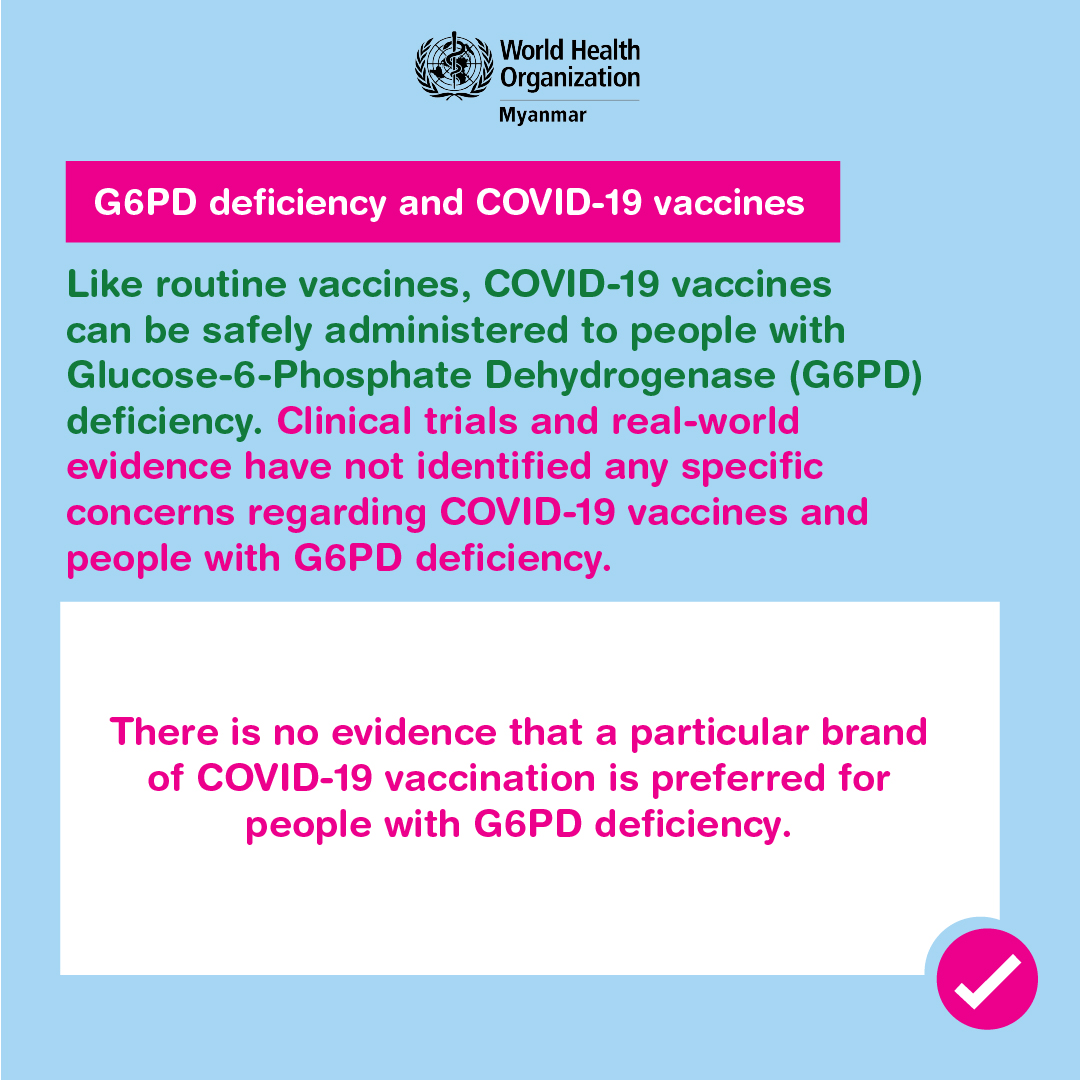 World Health Organization
Myanmar

G6PD deficiency and COVID-19 vaccines

Like routine vaccines, COVID-19 vaccines can be safely administered to people with Glucose-6-Phosphate Dehydrogenase (G6PD) deficiency. Clinical trials and real-world evidence have not identified any specific concerns regarding COVID-19 vaccines and people with G6PD deficiency.

There is no evidence that a particular brand of COVID-19 vaccination is preferred for people with G6PD deficiency.