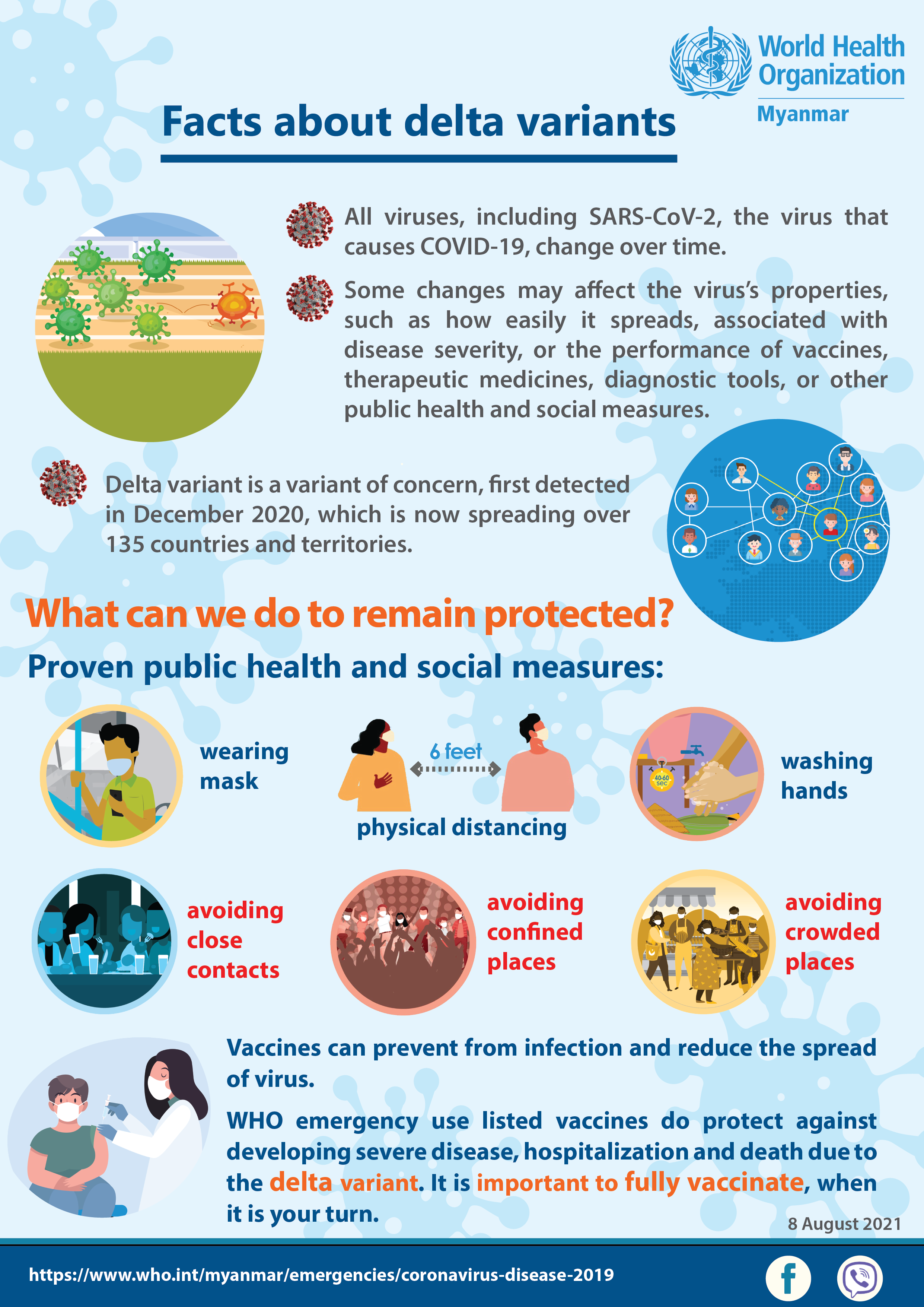 World Health Organization
Myanmar

Facts about delta variants

All viruses, including SARS-CoV-2, the virus that causes COVID-19, change over time.

Some changes may affect the virus's properties, such as how easily it spreads, associated with disease severity, or the performance of vaccines, therapeutic medicines, diagnostic tools, or other public health and social measures.

Delta variant is a variant of concern, first detected in December 2020, which is now spreading over 135 countries and territories.

What can we do to remain protected?

Proven public health and social measures:

wearing mask

6 feet

physical distancing

40-60 sec

washing hands

avoiding close contacts

avoiding confined places

avoiding crowded places

Vaccines can prevent from infection and reduce the spread of virus.

WHO emergency use listed vaccines do protect against developing severe disease, hospitalization and death due to the delta variant. It is important to fully vaccinate, when it is your turn.

8 August 2021

https://www.who.int/myanmar/emergencies/coronavirus-disease-2019