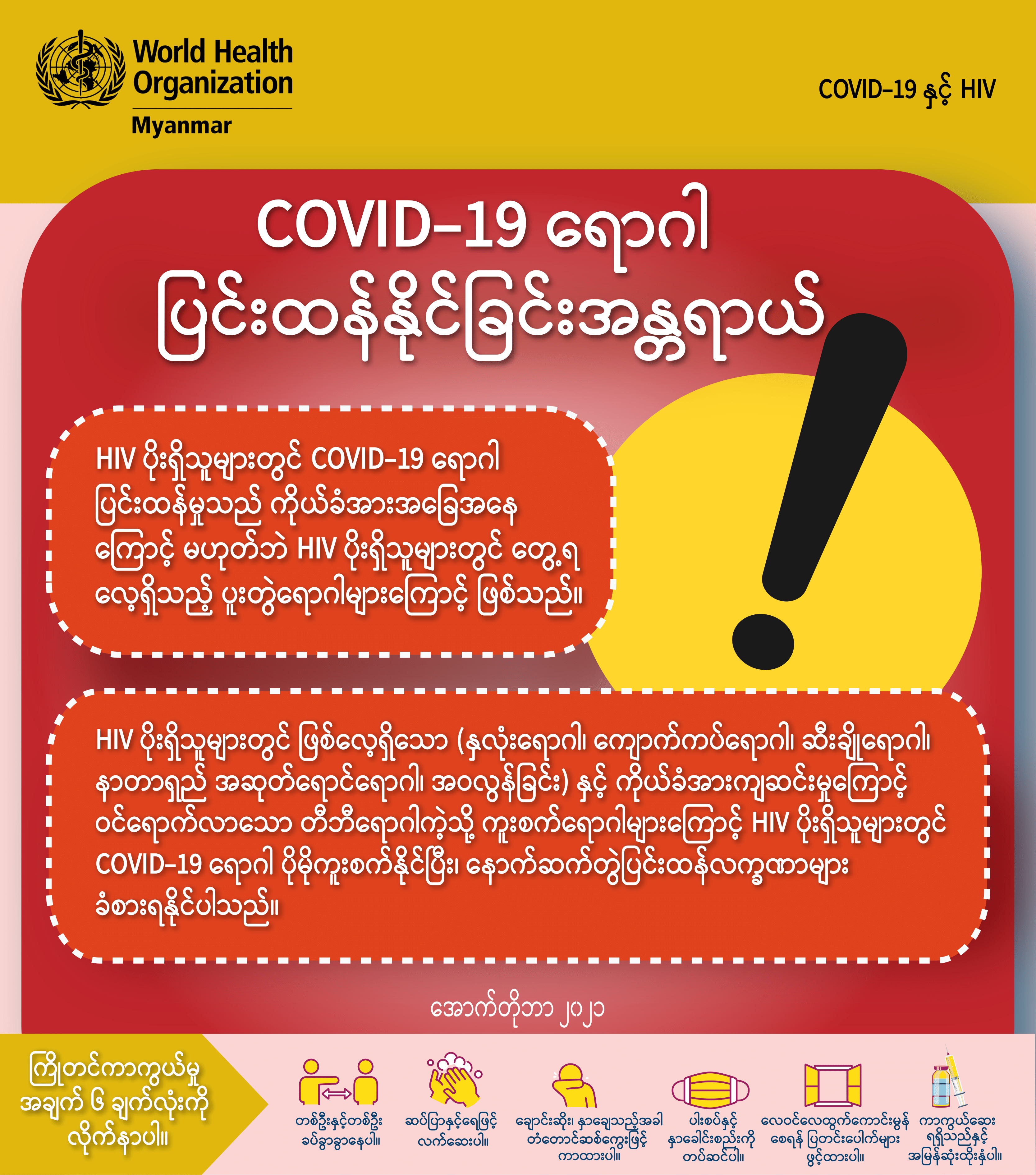 World Health Organization
Myanmar

COVID-19 နှင့် HIV

COVID-19 ရောဂါ ပြင်းထန်နိုင်ခြင်းအန္တရာယ်

HIV ပိုးရှိသူများတွင် COVID-19 ရောဂါ ပြင်းထန်မှုသည် ကိုယ်ခံအားအခြေအနေ ကြောင့် မဟုတ်ဘဲ HIV ပိုးရှိသူများတွင် တွေ့ရ လေ့ရှိသည့် ပူးတွဲရောဂါများကြောင့် ဖြစ်သည်။

HIV ပိုးရှိသူများတွင် ဖြစ်လေ့ရှိသော (နှလုံးရောဂါ၊ ကျောက်ကပ်ရောဂါ၊ ဆီးချိုရောဂါ၊ နာတာရှည် အဆုတ်ရောင်ရောဂါ၊ အဝလွန်ခြင်း) နှင့် ကိုယ်ခံအားကျဆင်းမှုကြောင့် ဝင်ရောက်လာသော တီဘီရောဂါကဲ့သို့ ကူးစက်ရောဂါများကြောင့် HIV ပိုးရှိသူများတွင် COVID-19 ရောဂါ ပိုမိုကူးစက်နိုင်ပြီး၊ နောက်ဆက်တွဲပြင်းထန်လက္ခဏာများ ခံစားရနိုင်ပါသည်။

အောက်တိုဘာ ၂၀၂၁

ကြိုတင်ကာကွယ်မှု အချက် ၆ ချက်လုံးကို လိုက်နာပါ။

တစ်ဦးနှင့်တစ်ဦး ခပ်ခွာခွာနေပါ။

ဆပ်ပြာနှင့်ရေဖြင့် လက်ဆေးပါ။

ချောင်းဆိုး၊ နှာချေသည့်အခါ တံတောင်ဆစ်ကွေးဖြင့် ကာထားပါ။

ပါးစပ်နှင့် နှာခေါင်းစည်းကို တပ်ဆင်ပါ။

လေဝင်လေထွက်ကောင်းမွန် စေရန် ပြတင်းပေါက်များ ဖွင့်ထားပါ။

ကာကွယ်ဆေး ရရှိသည်နှင့် အမြန်ဆုံးထိုးနှံပါ။