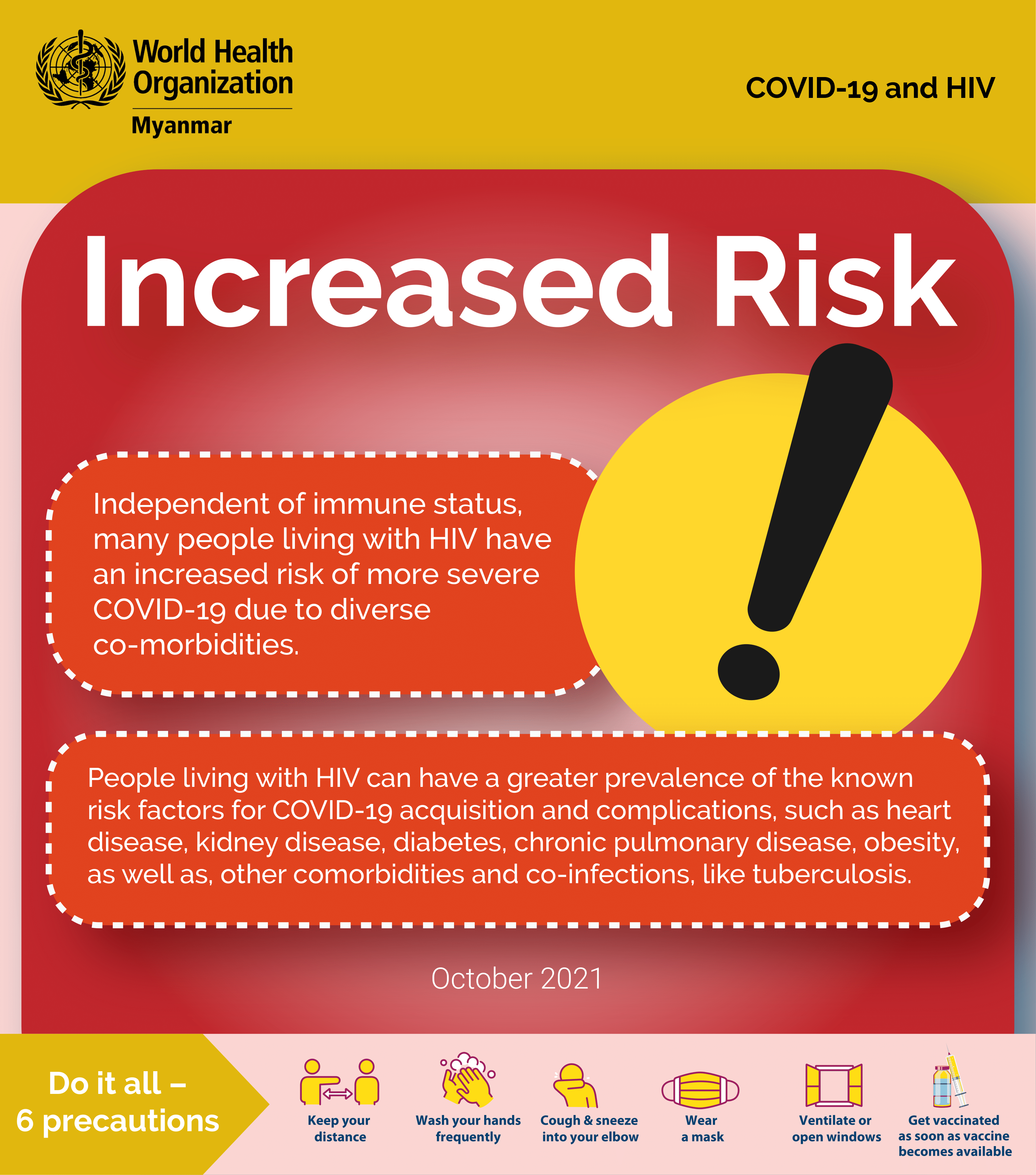 World Health Organization
Myanmar

COVID-19 and HIV

Increased Risk

Independent of immune status, many people living with HIV have an increased risk of more severe COVID-19 due to diverse co-morbidities.

People living with HIV can have a greater prevalence of the known risk factors for COVID-19 acquisition and complications, such as heart disease, kidney disease, diabetes, chronic pulmonary disease, obesity, as well as, other comorbidities and co-infections, like tuberculosis.

October 2021

Do it all – 6 precautions

Keep your distance

Wash your hands frequently

Cough & sneeze into your elbow

Wear a mask

Ventilate or open windows

Get vaccinated as soon as vaccine becomes available