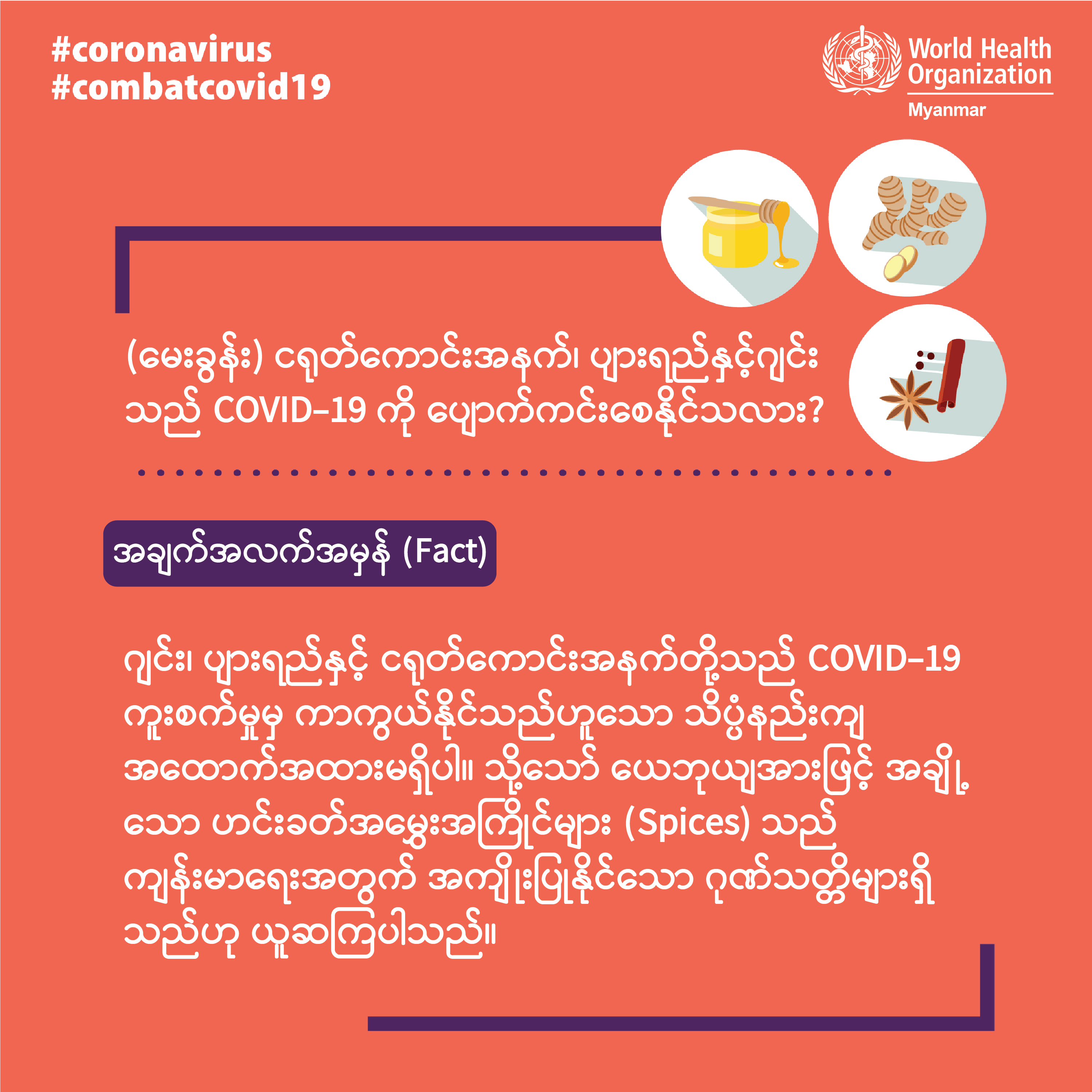 #coronavirus
#combatcovid19

World Health Organization
Myanmar

(မေးခွန်း) ငရုတ်ကောင်းအနက်၊ ပျားရည်နှင့်ဂျင်းသည် COVID-19 ကို ပျောက်ကင်းစေနိုင်သလား?

အချက်အလက်အမှန် (Fact)

ဂျင်း၊ ပျားရည်နှင့် ငရုတ်ကောင်းအနက်တို့သည် COVID-19 ကူးစက်မှုမှ ကာကွယ်နိုင်သည်ဟူသော သိပ္ပံနည်းကျ အထောက်အထားမရှိပါ။ သို့သော် ယေဘုယျအားဖြင့် အချို့သော ဟင်းခတ်အမွှေးအကြိုင်များ (Spices) သည် ကျန်းမာရေးအတွက် အကျိုးပြုနိုင်သော ဂုဏ်သတ္တိများရှိသည်ဟု ယူဆကြပါသည်။