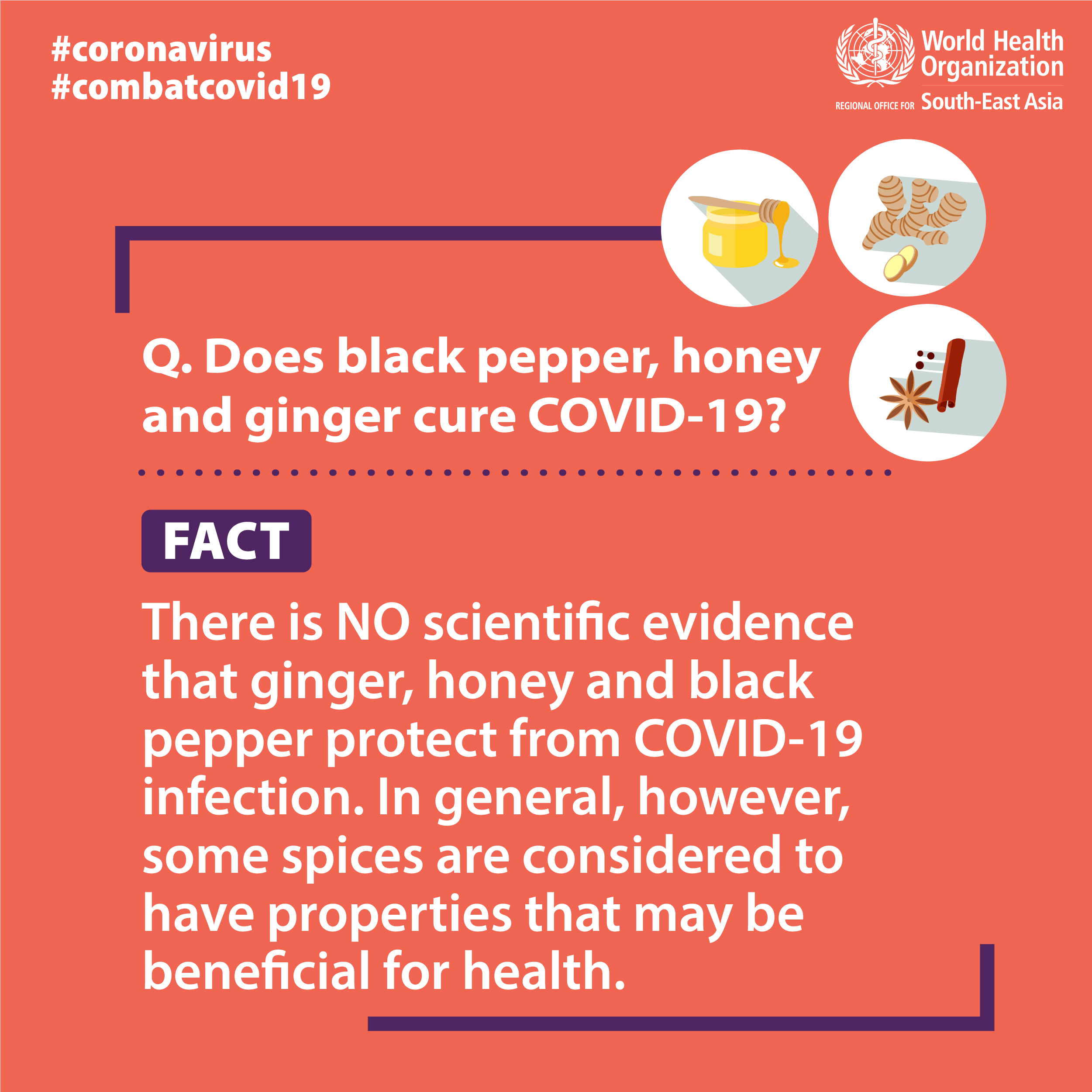 #coronavirus
#combatcovid19

World Health Organization
REGIONAL OFFICE FOR South-East Asia

Q. Does black pepper, honey and ginger cure COVID-19?

FACT

There is NO scientific evidence that ginger, honey and black pepper protect from COVID-19 infection. In general, however, some spices are considered to have properties that may be beneficial for health.